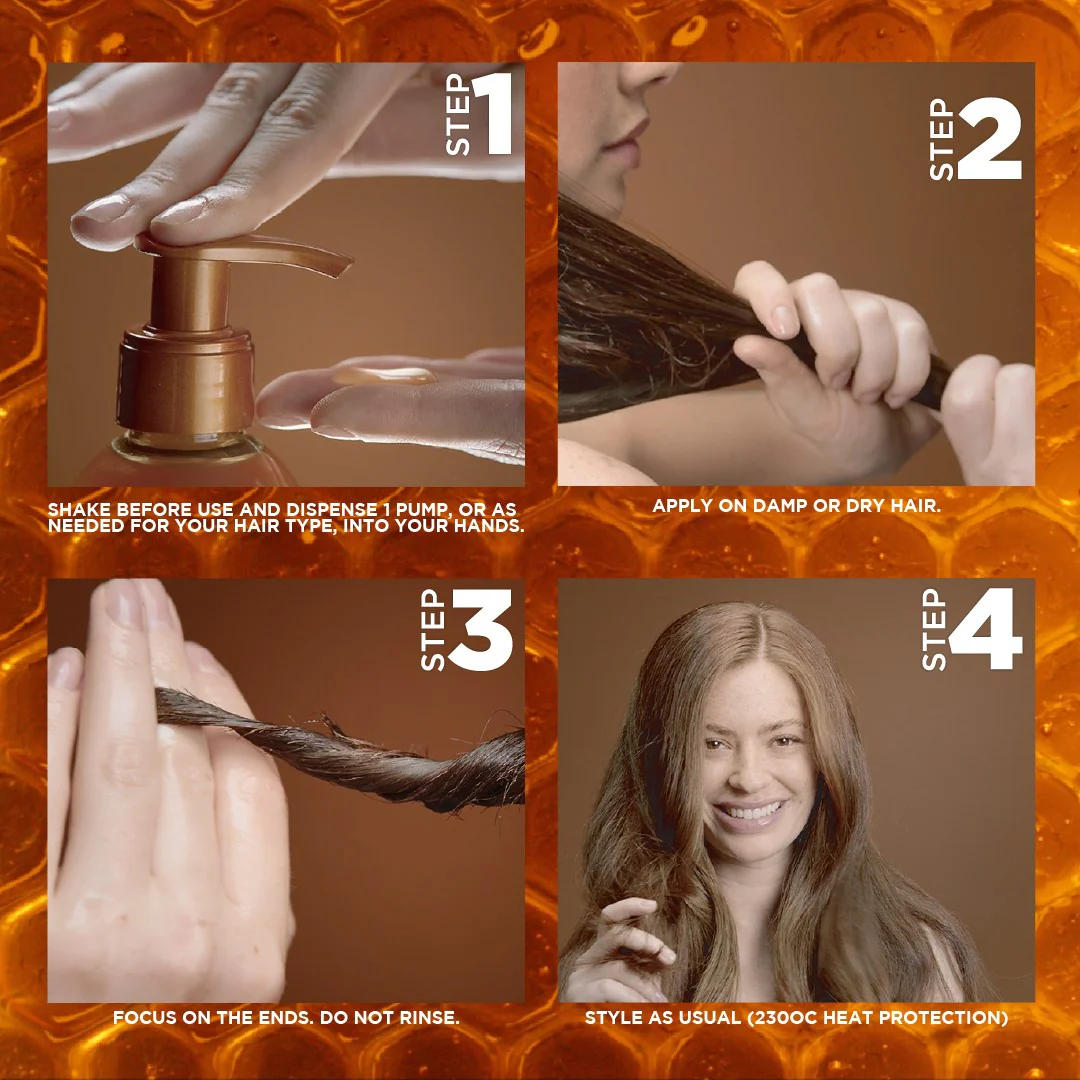 STEP 1

SHAKE BEFORE USE AND DISPENSE 1 PUMP, OR AS NEEDED FOR YOUR HAIR TYPE, INTO YOUR HANDS.

STEP 2

APPLY ON DAMP OR DRY HAIR.

STEP 3

FOCUS ON THE ENDS. DO NOT RINSE.

STEP 4

STYLE AS USUAL (230OC HEAT PROTECTION)