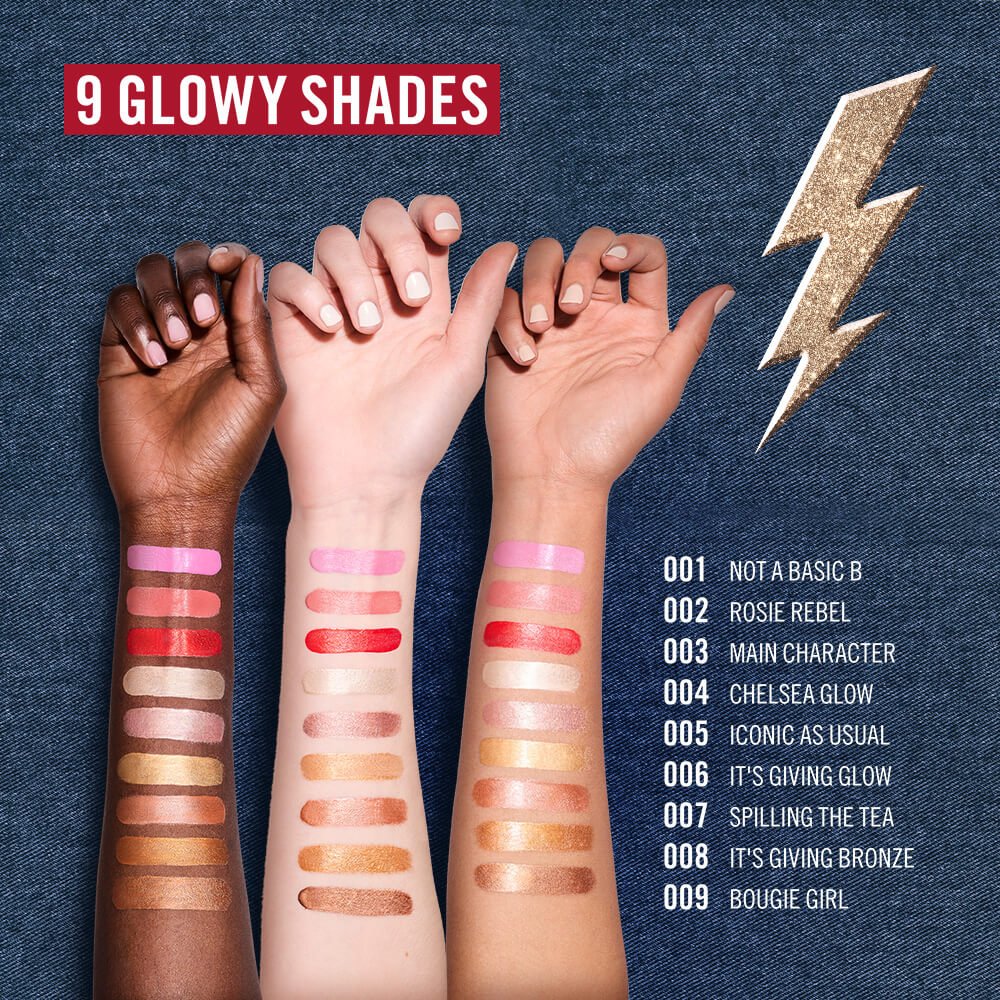 9 GLOWY SHADES

001 NOT A BASIC B
002 ROSIE REBEL
003 MAIN CHARACTER
004 CHELSEA GLOW
005 ICONIC AS USUAL
006 IT'S GIVING GLOW
007 SPILLING THE TEA
008 IT'S GIVING BRONZE
009 BOUGIE GIRL