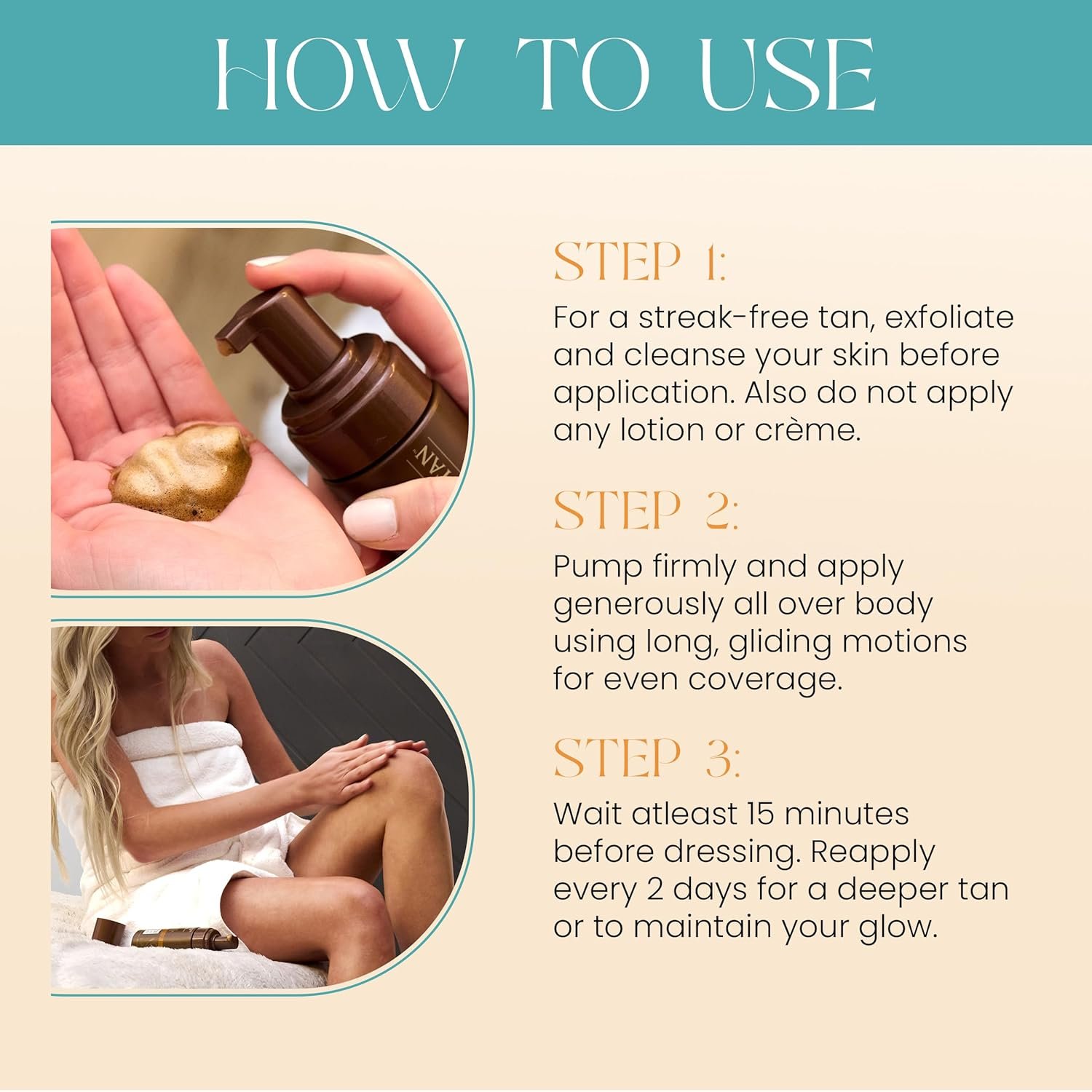 HOW TO USE

STEP 1:
For a streak-free tan, exfoliate and cleanse your skin before application. Also do not apply any lotion or crème.

STEP 2:
Pump firmly and apply generously all over body using long, gliding motions for even coverage.

STEP 3:
Wait atleast 15 minutes before dressing. Reapply every 2 days for a deeper tan or to maintain your glow.