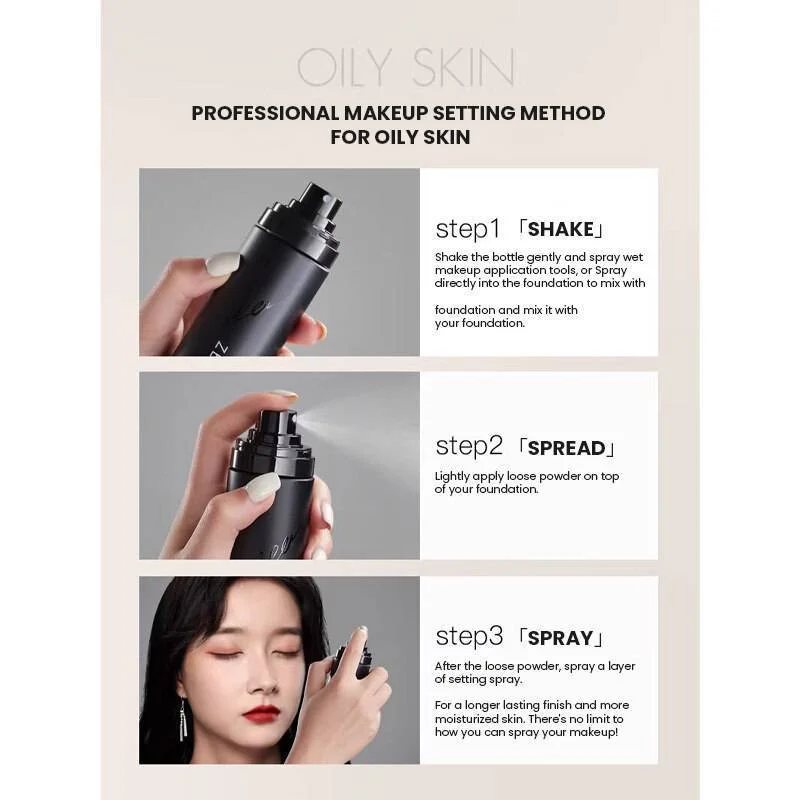 OILY SKIN

PROFESSIONAL MAKEUP SETTING METHOD FOR OILY SKIN

step1 「SHAKE」

Shake the bottle gently and spray wet makeup application tools, or Spray directly into the foundation to mix with

foundation and mix it with your foundation.

step2 「SPREAD」

Lightly apply loose powder on top of your foundation.

step3 「SPRAY」

After the loose powder, spray a layer of setting spray.

For a longer lasting finish and more moisturized skin. There's no limit to how you can spray your makeup!