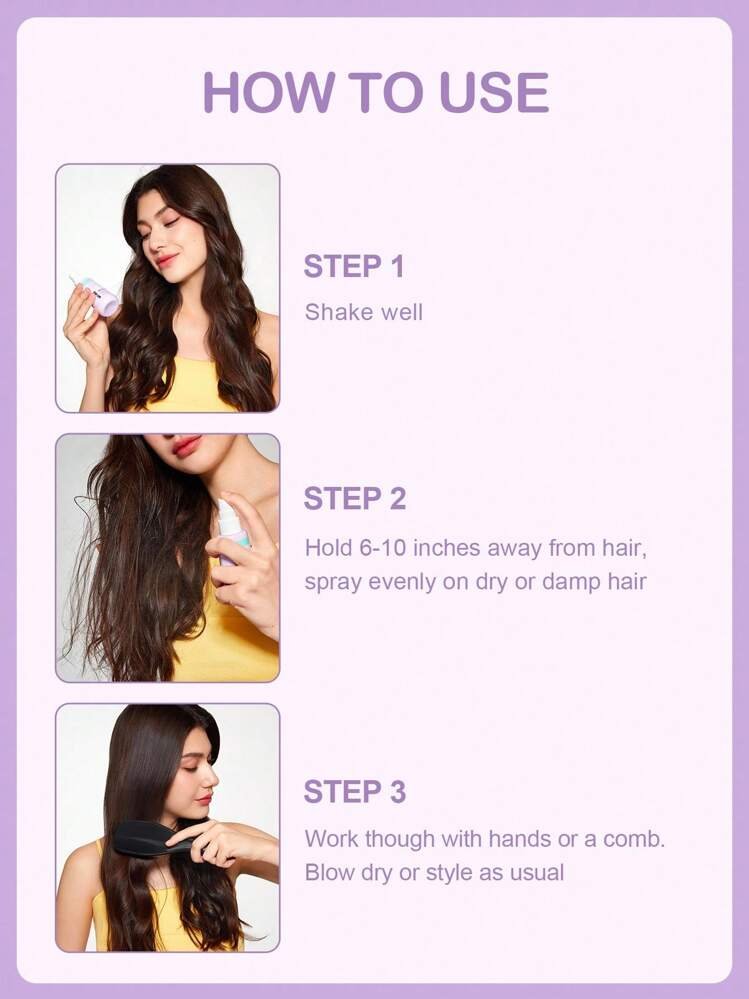 HOW TO USE

STEP 1
Shake well

STEP 2
Hold 6-10 inches away from hair, spray evenly on dry or damp hair

STEP 3
Work though with hands or a comb. Blow dry or style as usual